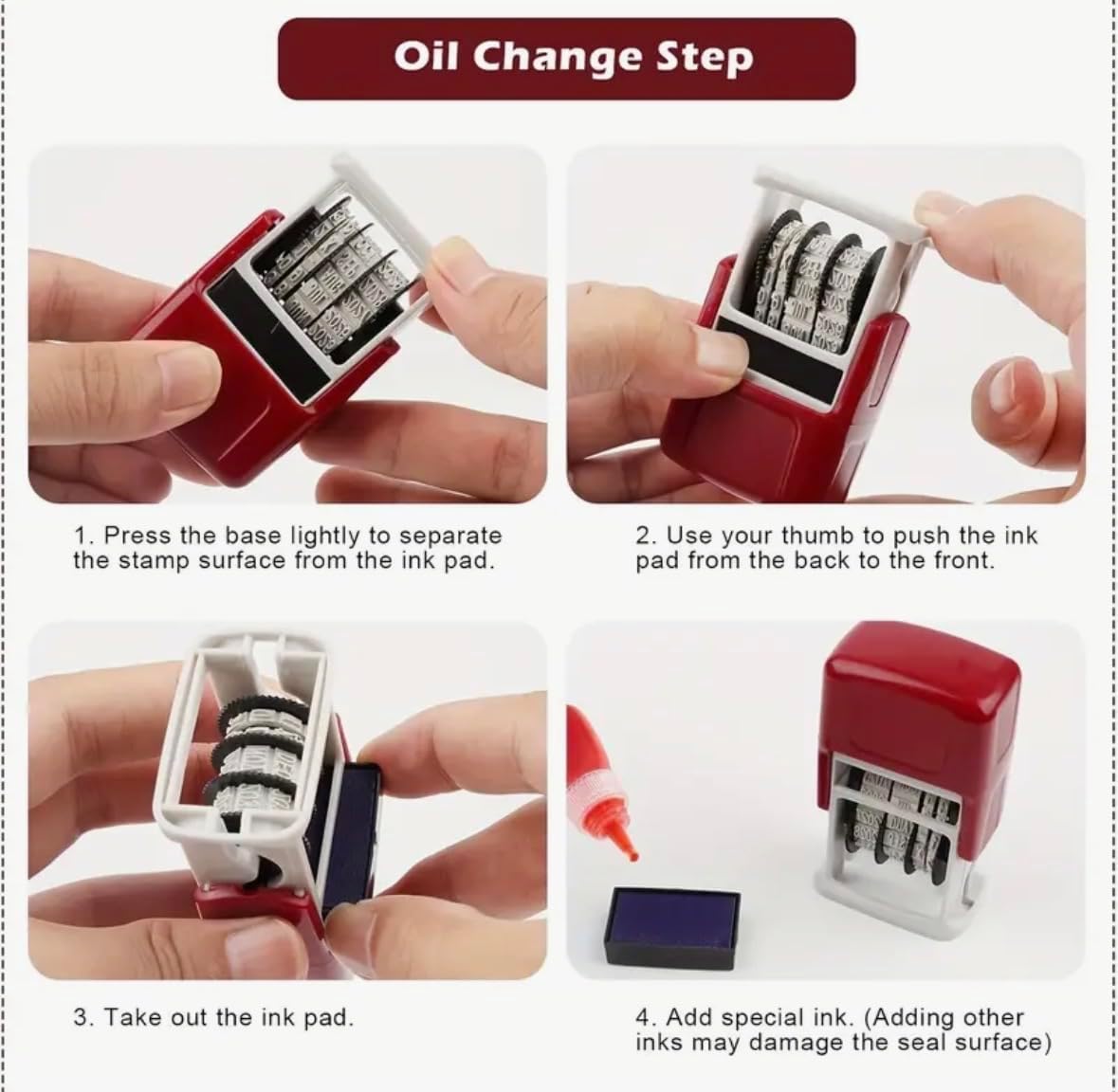 Oil Change Step

1. Press the base lightly to separate the stamp surface from the ink pad.

2. Use your thumb to push the ink pad from the back to the front.

3. Take out the ink pad.

4. Add special ink. (Adding other inks may damage the seal surface)